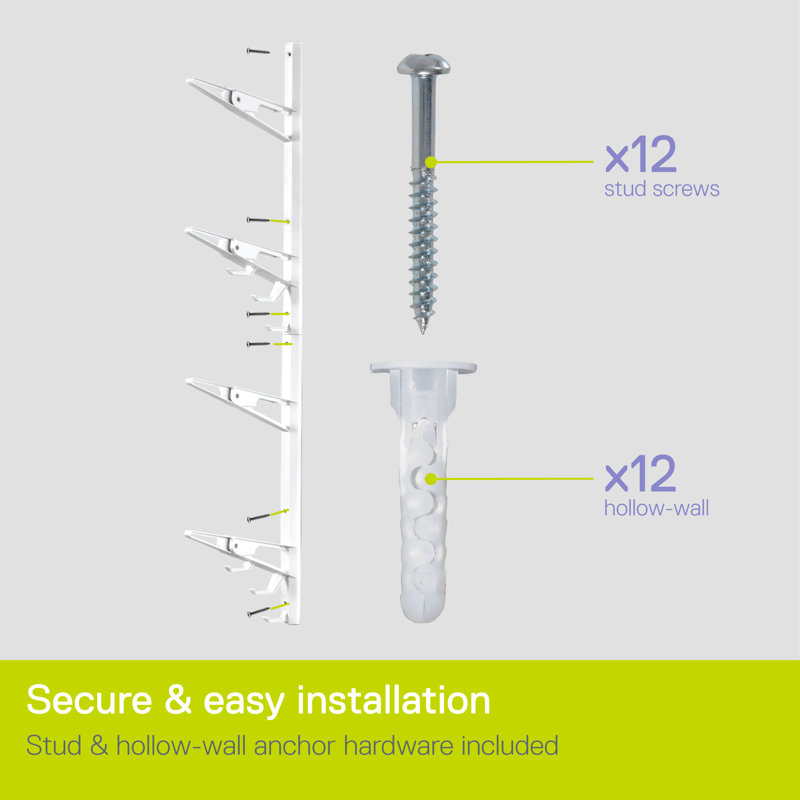 x12
stud screws

x12
hollow-wall

Secure & easy installation
Stud & hollow-wall anchor hardware included